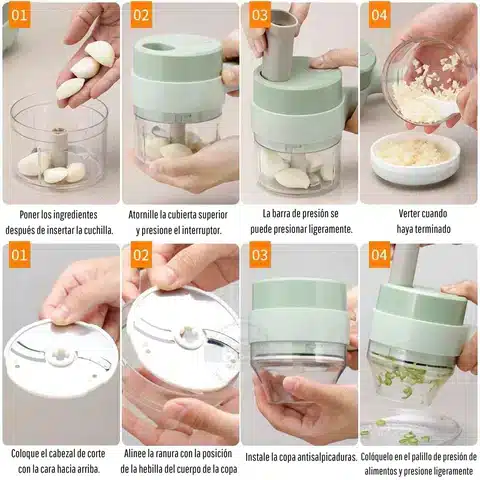 01

Poner los ingredientes después de insertar la cuchilla.

02

Atornille la cubierta superior y presione el interruptor.

03

La barra de presión se puede presionar ligeramente.

04

Verter cuando haya terminado

01

Coloque el cabezal de corte con la cara hacia arriba.

02

Alinee la ranura con la posición de la hebilla del cuerpo de la copa

03

Instale la copa antisalpicaduras.

04

Colóquelo en el palillo de presión de alimentos y presione ligeramente