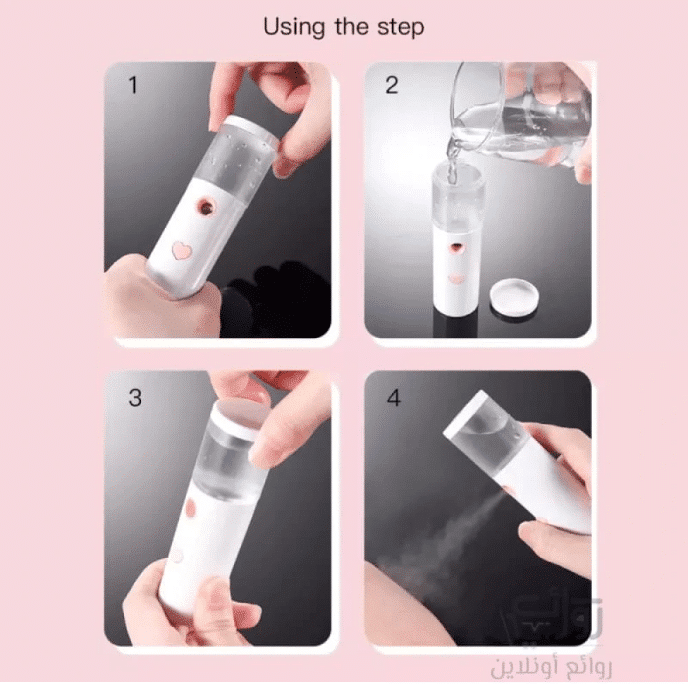 Using the step

1

2

3

4

روائع

روائع أونلاين