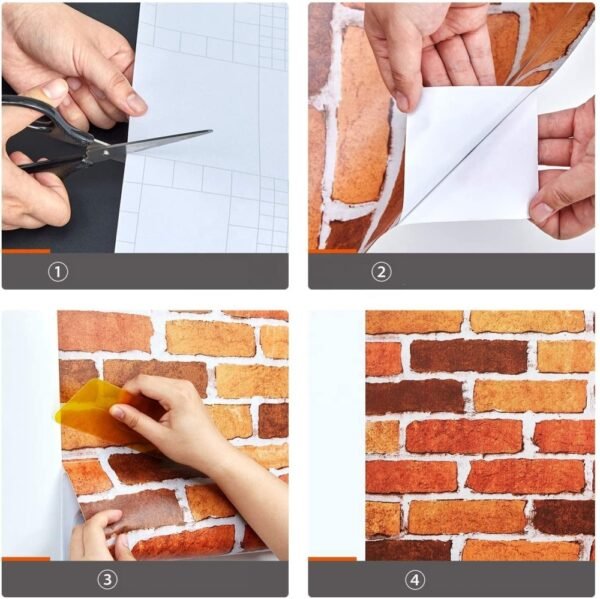 ①

②

③

④