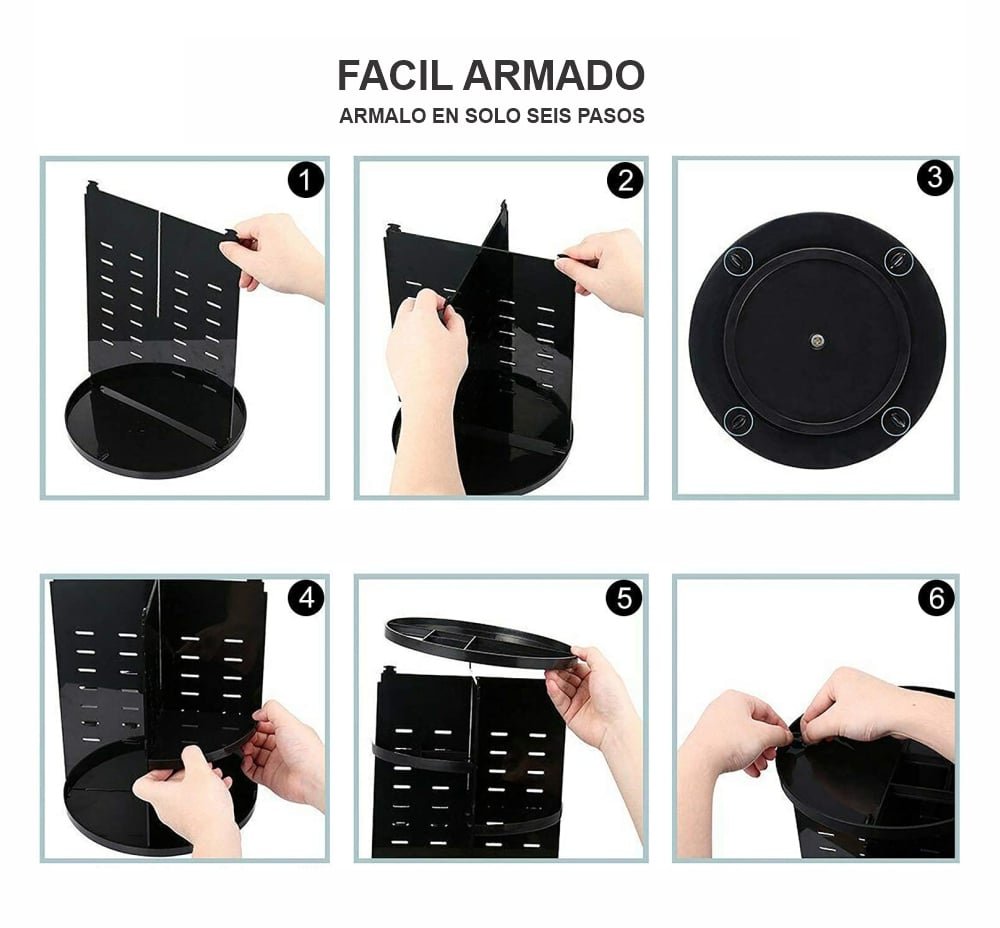 FACIL ARMADO
ARMALO EN SOLO SEIS PASOS

1

2

3

4

5

6